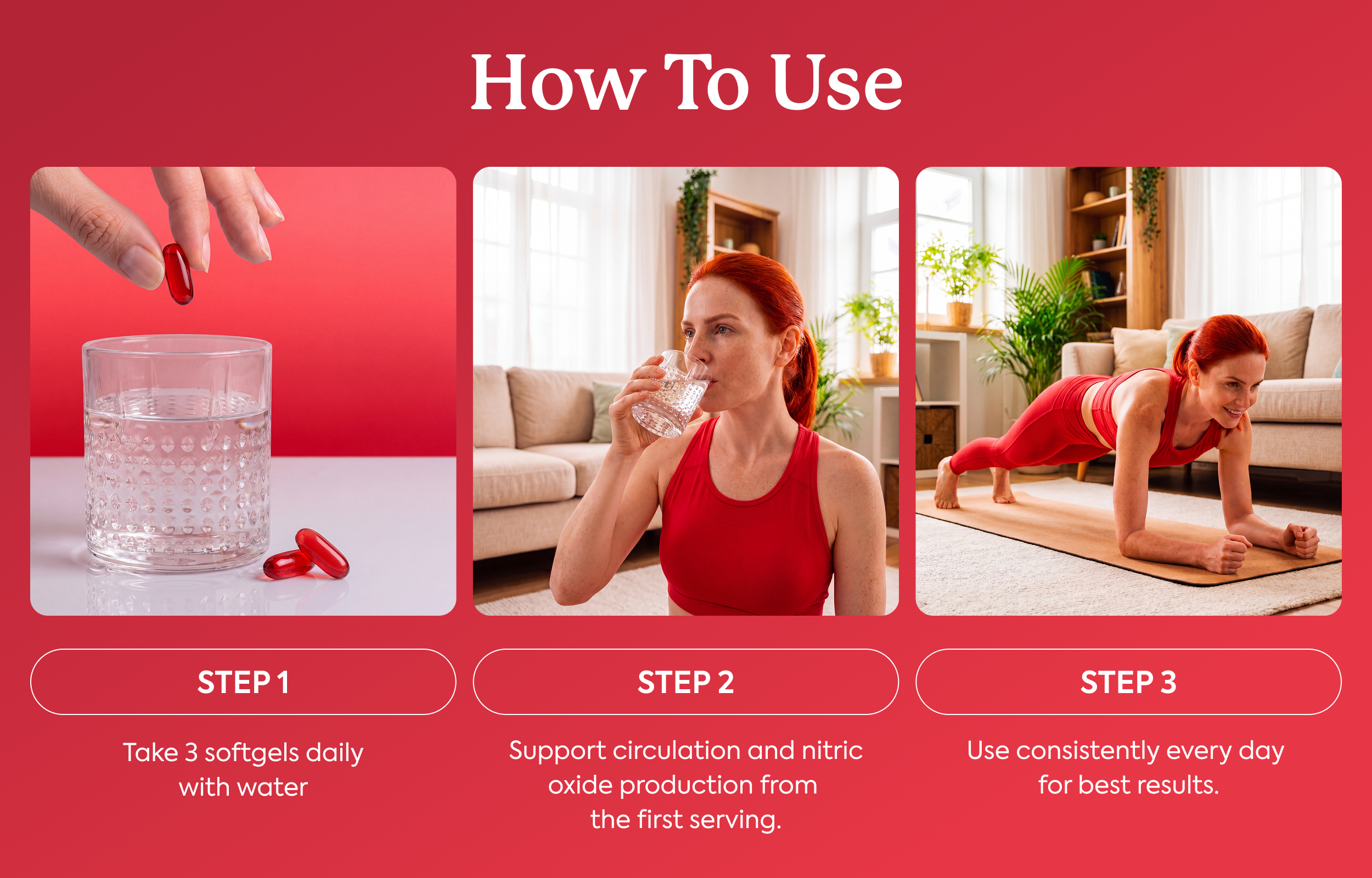 How To Use

STEP 1

Take 3 softgels daily with water

STEP 2

Support circulation and nitric oxide production from the first serving.

STEP 3

Use consistently every day for best results.