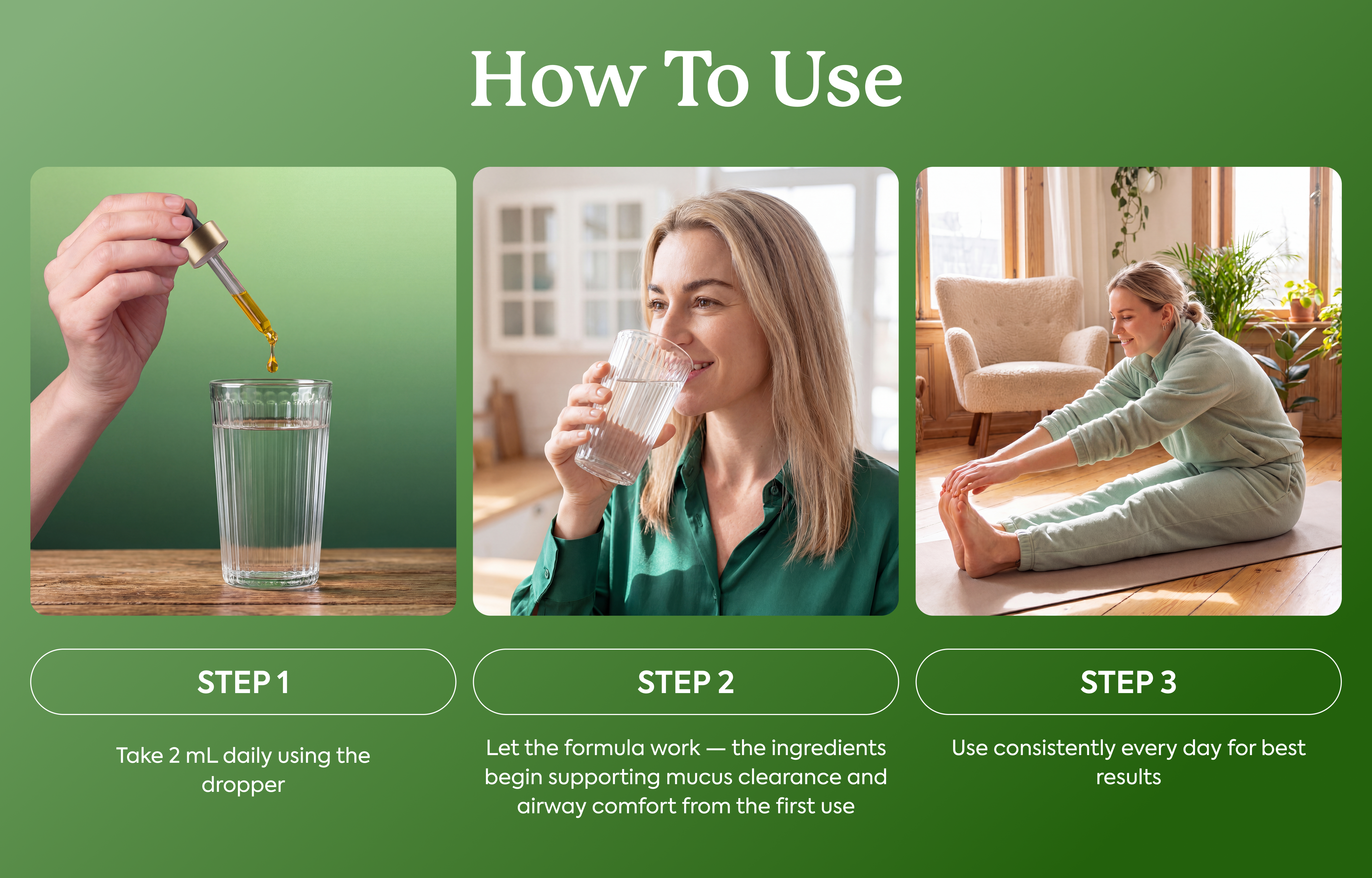 How To Use

STEP 1

Take 2 mL daily using the dropper

STEP 2

Let the formula work — the ingredients begin supporting mucus clearance and airway comfort from the first use

STEP 3

Use consistently every day for best results