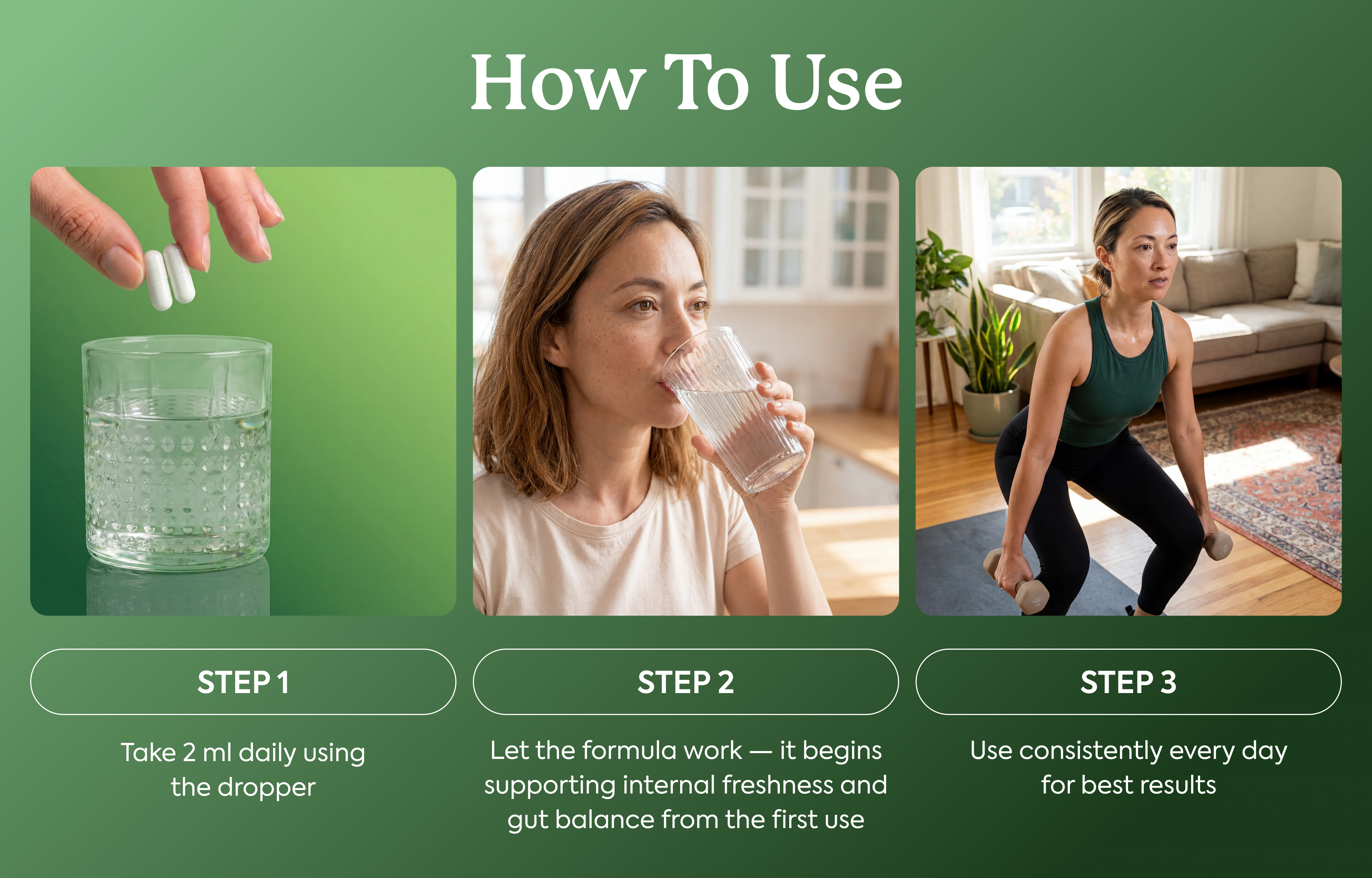 How To Use

STEP 1

Take 2 ml daily using the dropper

STEP 2

Let the formula work — it begins supporting internal freshness and gut balance from the first use

STEP 3

Use consistently every day for best results