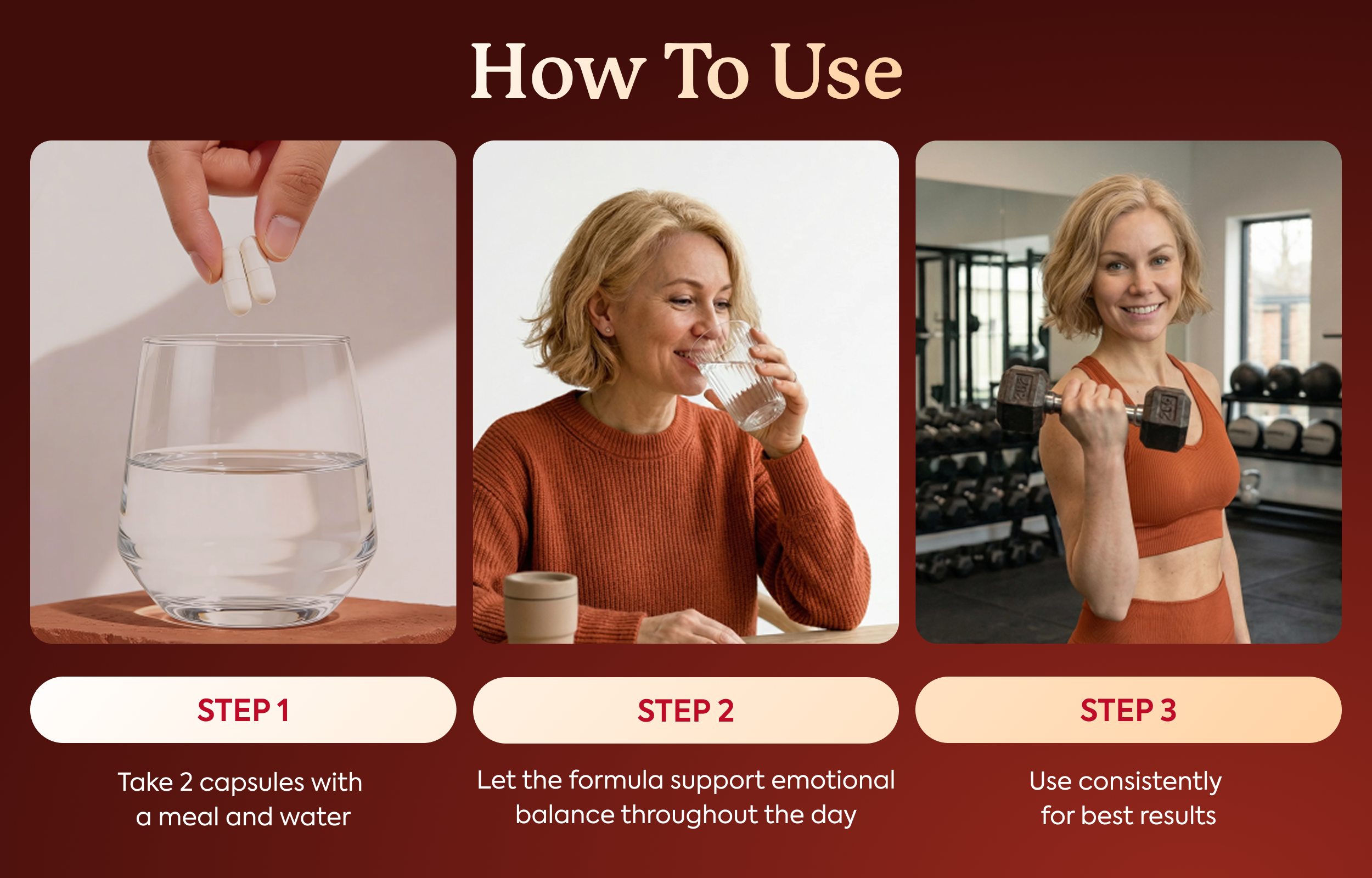 How To Use

STEP 1

Take 2 capsules with a meal and water

STEP 2

Let the formula support emotional balance throughout the day

STEP 3

Use consistently for best results