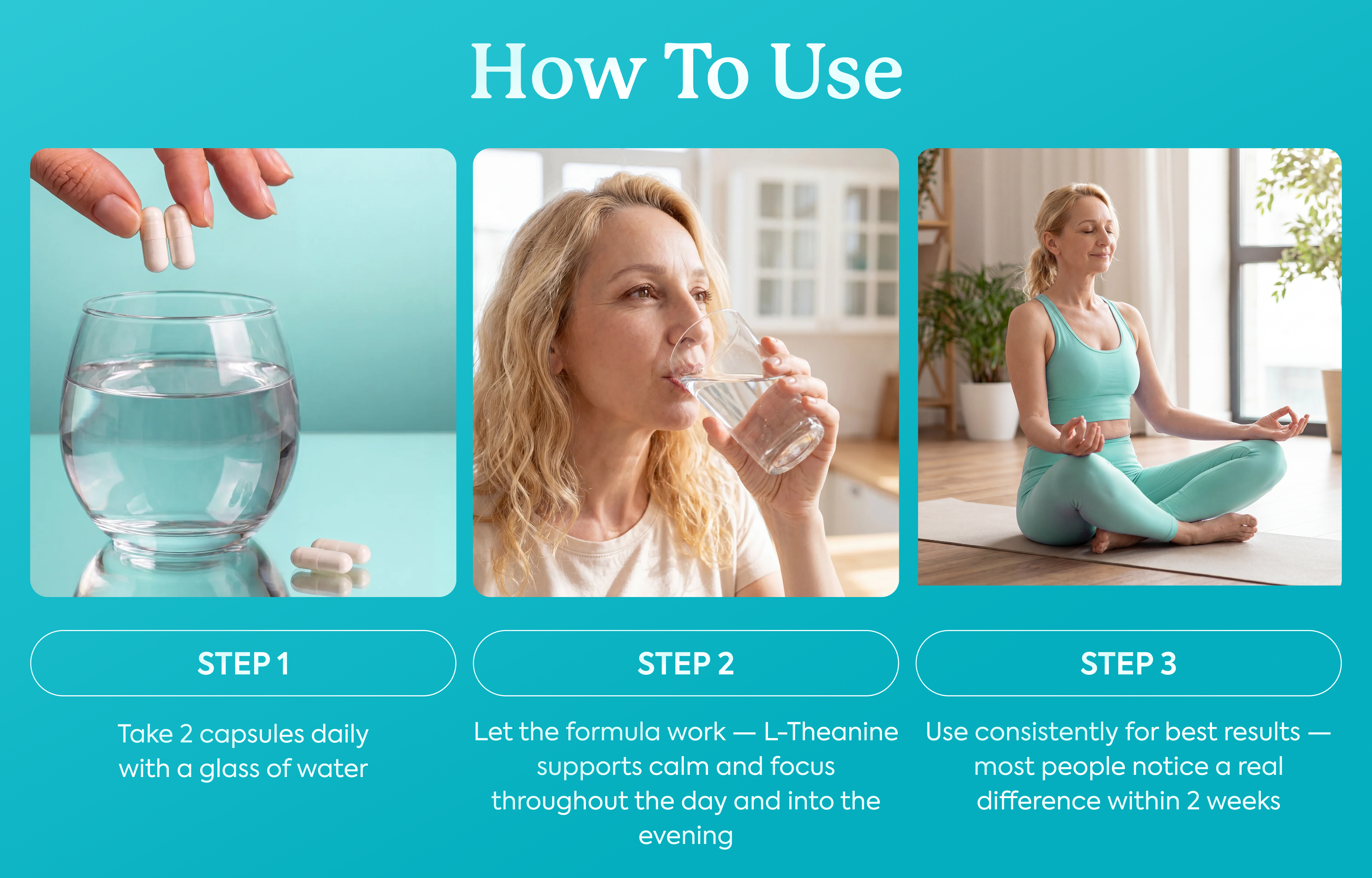 How To Use

STEP 1

Take 2 capsules daily with a glass of water

STEP 2

Let the formula work — L-Theanine supports calm and focus throughout the day and into the evening

STEP 3

Use consistently for best results — most people notice a real difference within 2 weeks