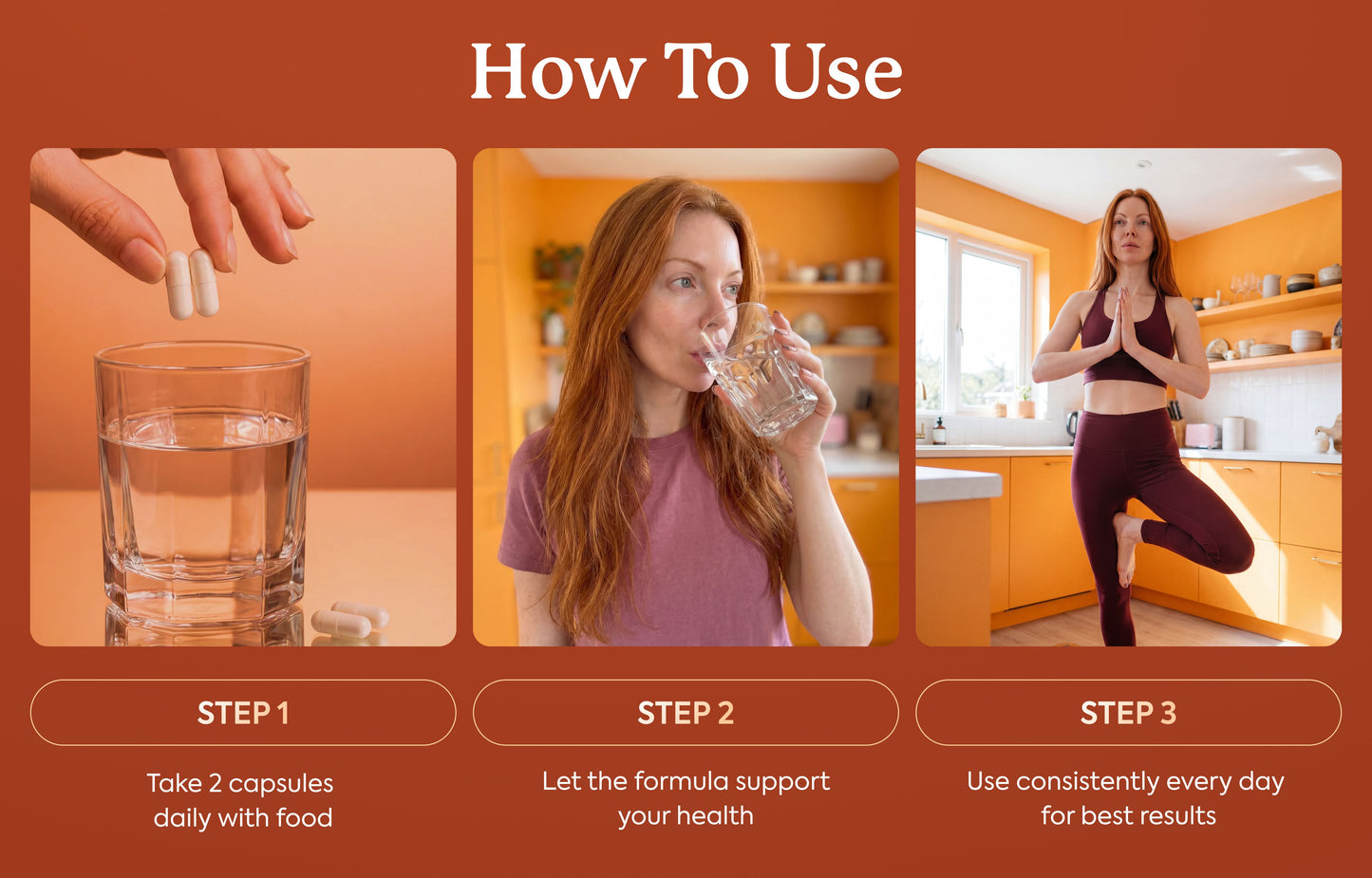 How To Use

STEP 1

Take 2 capsules daily with food

STEP 2

Let the formula support your health

STEP 3

Use consistently every day for best results