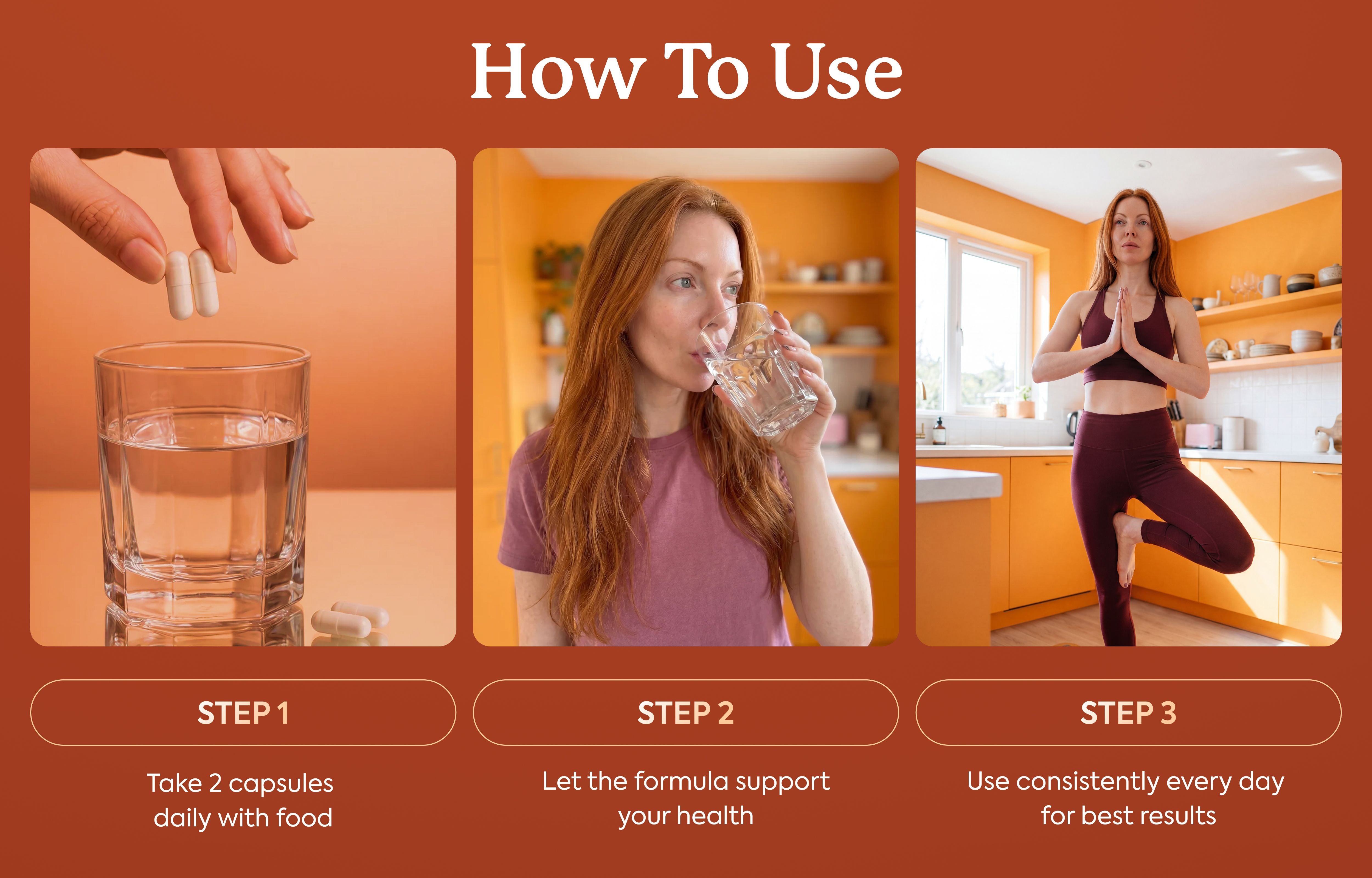 How To Use

STEP 1

Take 2 capsules daily with food

STEP 2

Let the formula support your health

STEP 3

Use consistently every day for best results