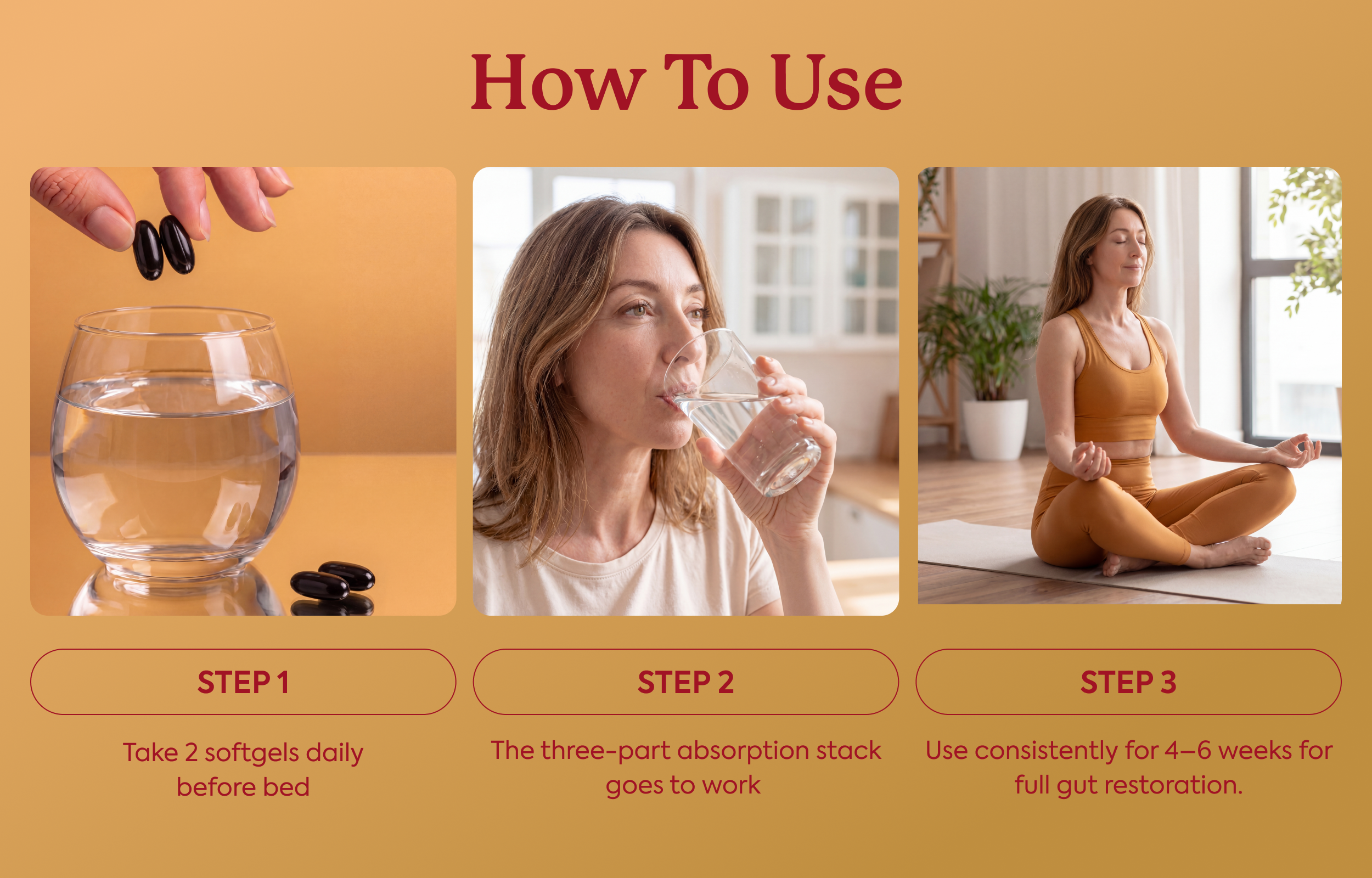 How To Use

STEP 1

Take 2 softgels daily before bed

STEP 2

The three-part absorption stack goes to work

STEP 3

Use consistently for 4–6 weeks for full gut restoration.